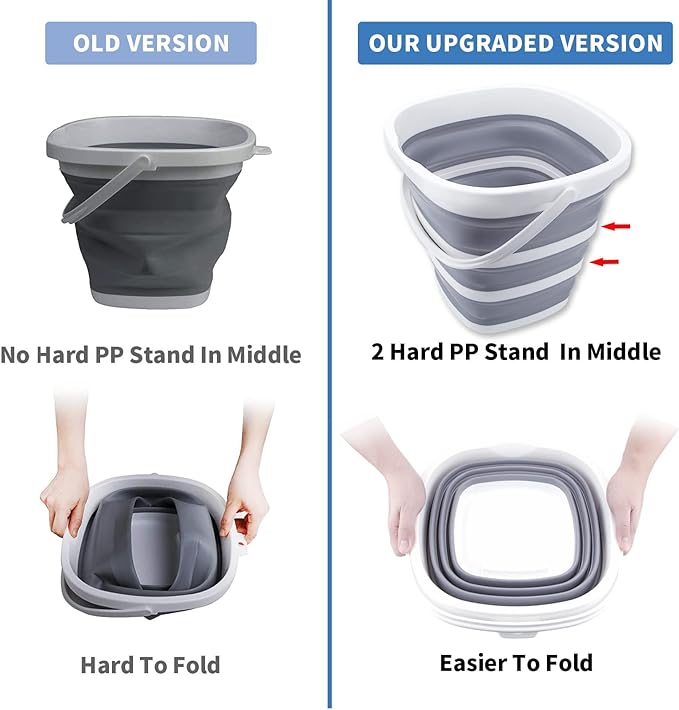 OLD VERSION

No Hard PP Stand In Middle

Hard To Fold

OUR UPGRADED VERSION

2 Hard PP Stand In Middle

Easier To Fold