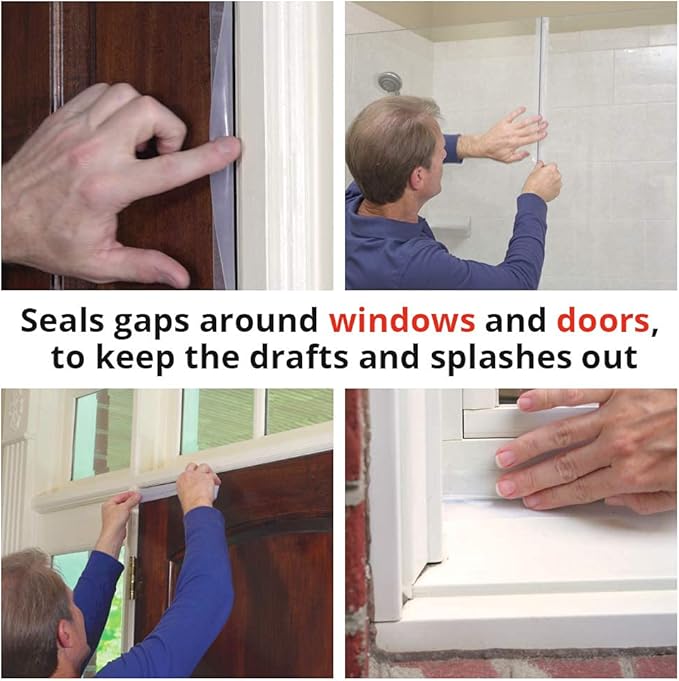 Seals gaps around windows and doors, to keep the drafts and splashes out